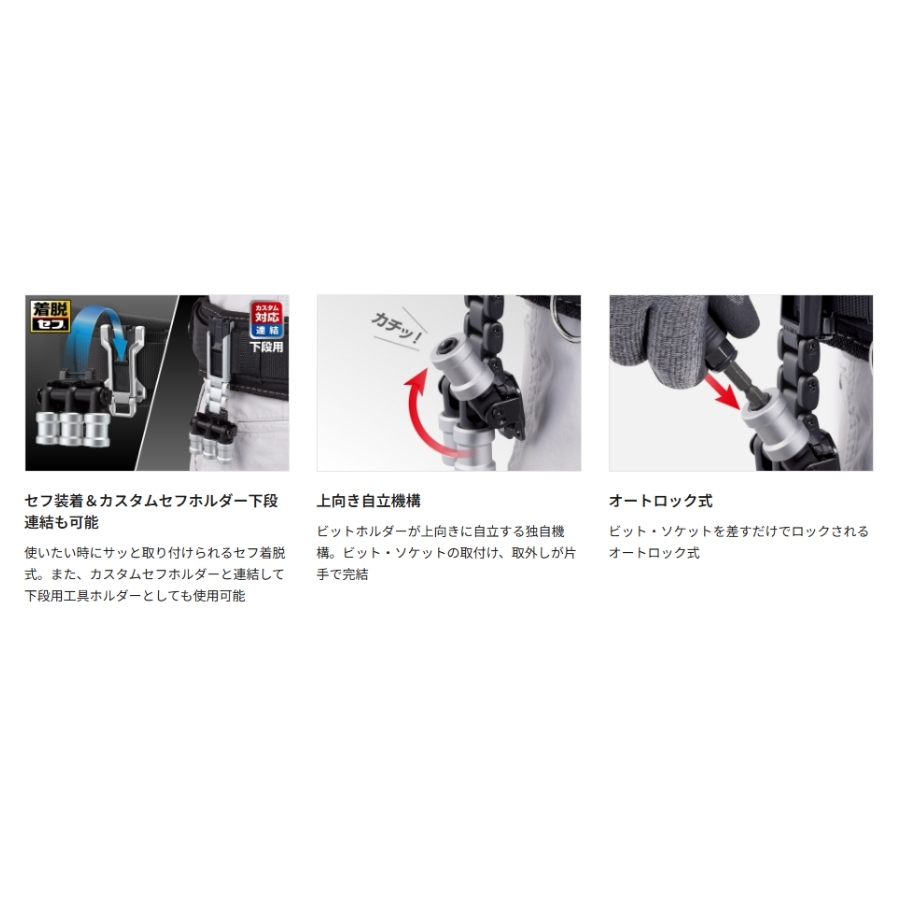 着脱
セフ

カスタム
対応
連結
下段用

セフ装着＆カスタムセフホルダー下段連結も可能

使いたい時にサッと取り付けられるセフ着脱式。また、カスタムセフホルダーと連結して下段用工具ホルダーとしても使用可能

カチッ!

上向き自立機構

ビットホルダーが上向きに自立する独自機構。ビット・ソケットの取付け、取外しが片手で完結

オートロック式

ビット・ソケットを差すだけでロックされるオートロック式