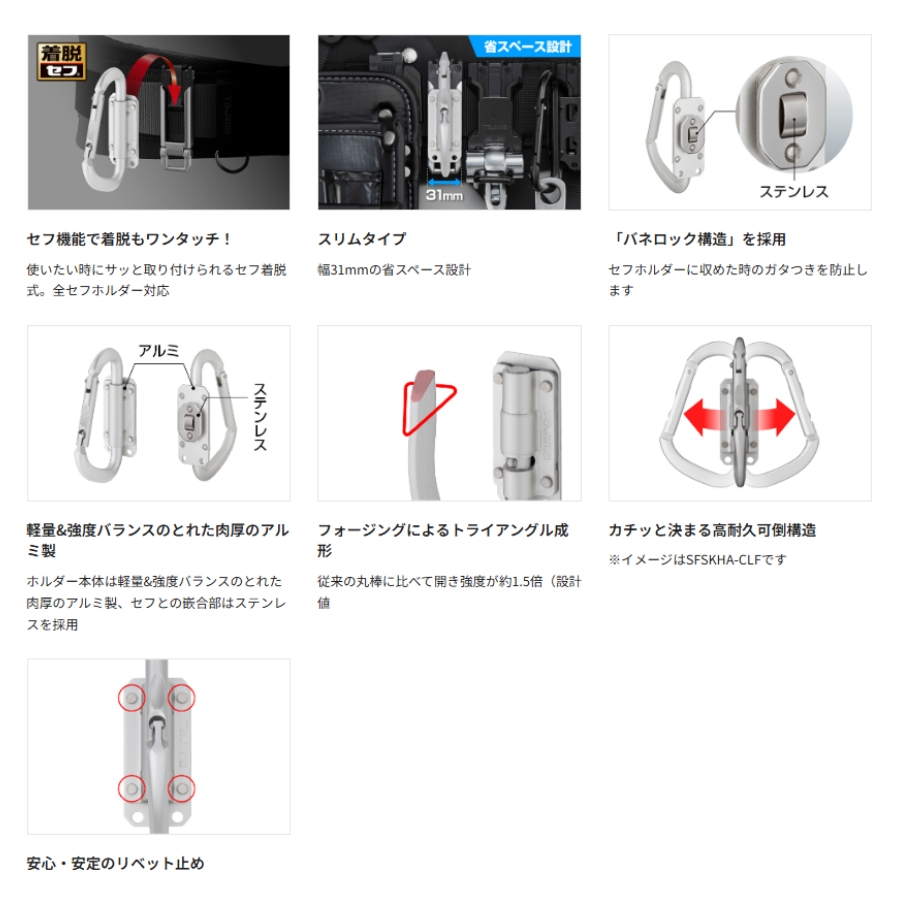 着脱
セフ

セフ機能で着脱もワンタッチ！

使いたい時にサッと取り付けられるセフ着脱式。全セフホルダー対応

省スペース設計

31mm

スリムタイプ

幅31mmの省スペース設計

ステンレス

「バネロック構造」を採用

セフホルダーに収めた時のガタつきを防止します

アルミ

ステンレス

軽量&強度バランスのとれた肉厚のアルミ製

ホルダー本体は軽量&強度バランスのとれた肉厚のアルミ製、セフとの嵌合部はステンレスを採用

フォージングによるトライアングル成形

従来の丸棒に比べて開き強度が約1.5倍（設計値

カチッと決まる高耐久可倒構造

※イメージはSFSKHA-CLFです

安心・安定のリベット止め